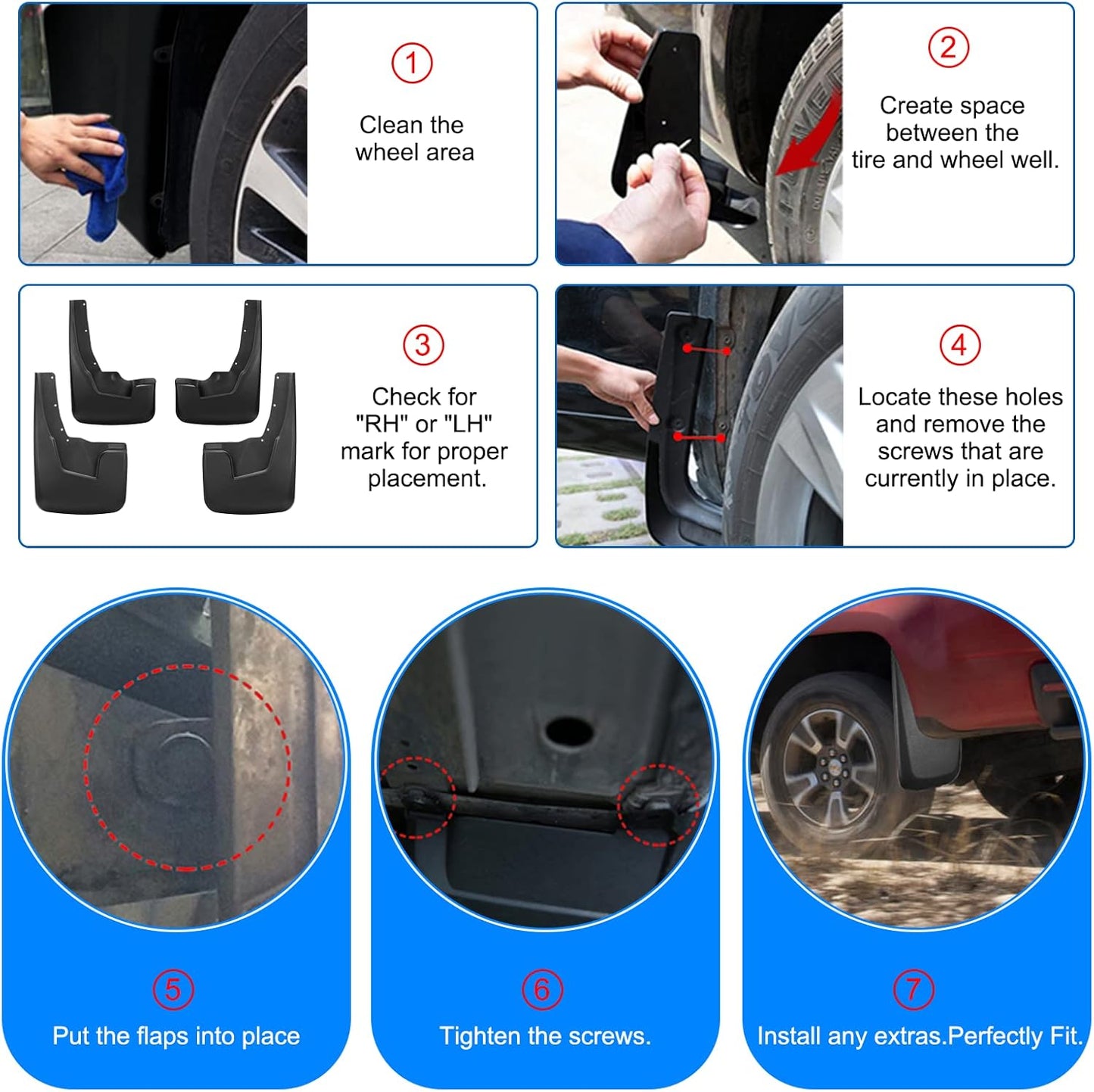 1
Clean the wheel area

2
Create space between the tire and wheel well.

3
Check for "RH" or "LH" mark for proper placement.

4
Locate these holes and remove the screws that are currently in place.

5
Put the flaps into place

6
Tighten the screws.

7
Install any extras.Perfectly Fit.