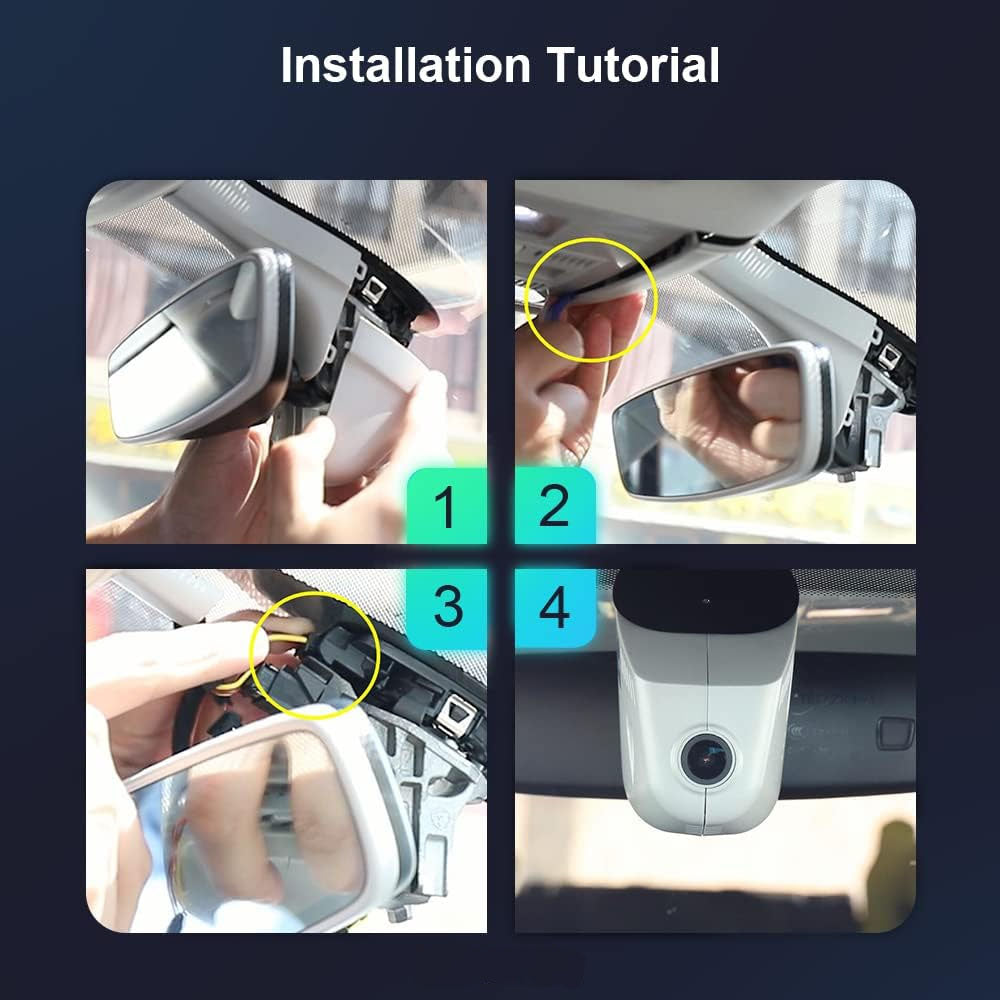 Installation Tutorial

1

2

3

4