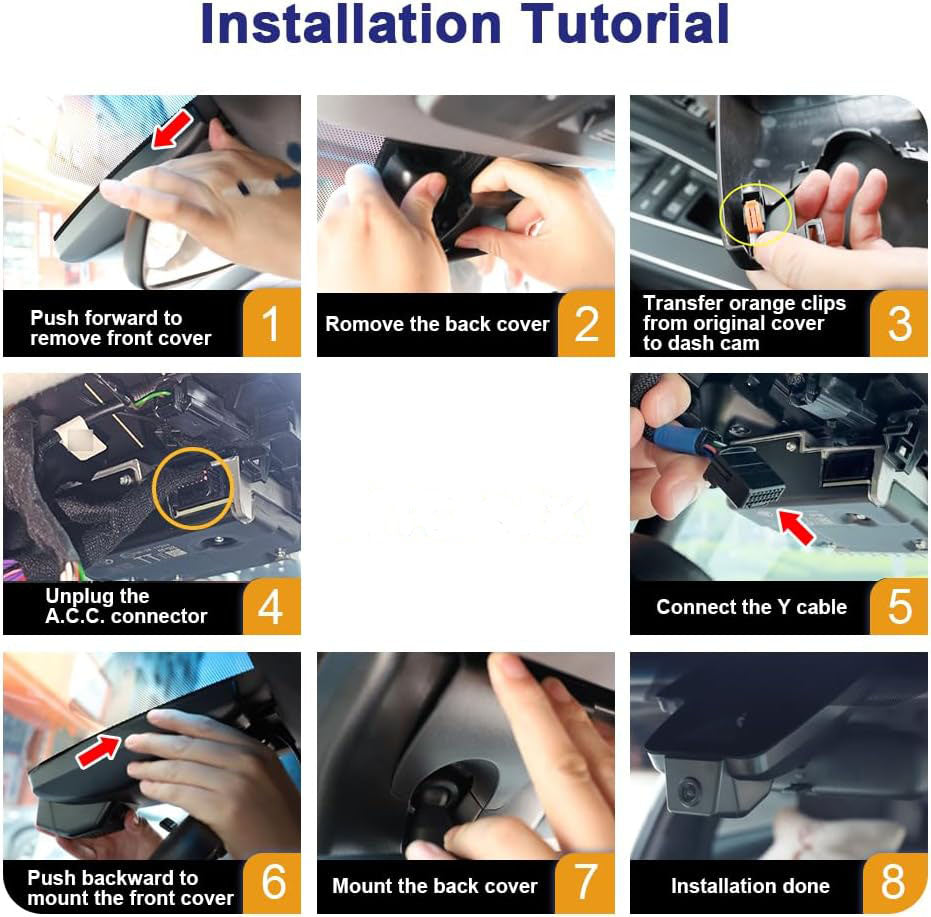 Installation Tutorial

Push forward to remove front cover 1

Romove the back cover 2

Transfer orange clips from original cover to dash cam 3

Unplug the A.C.C. connector 4

Connect the Y cable 5

Push backward to mount the front cover 6

Mount the back cover 7

Installation done 8