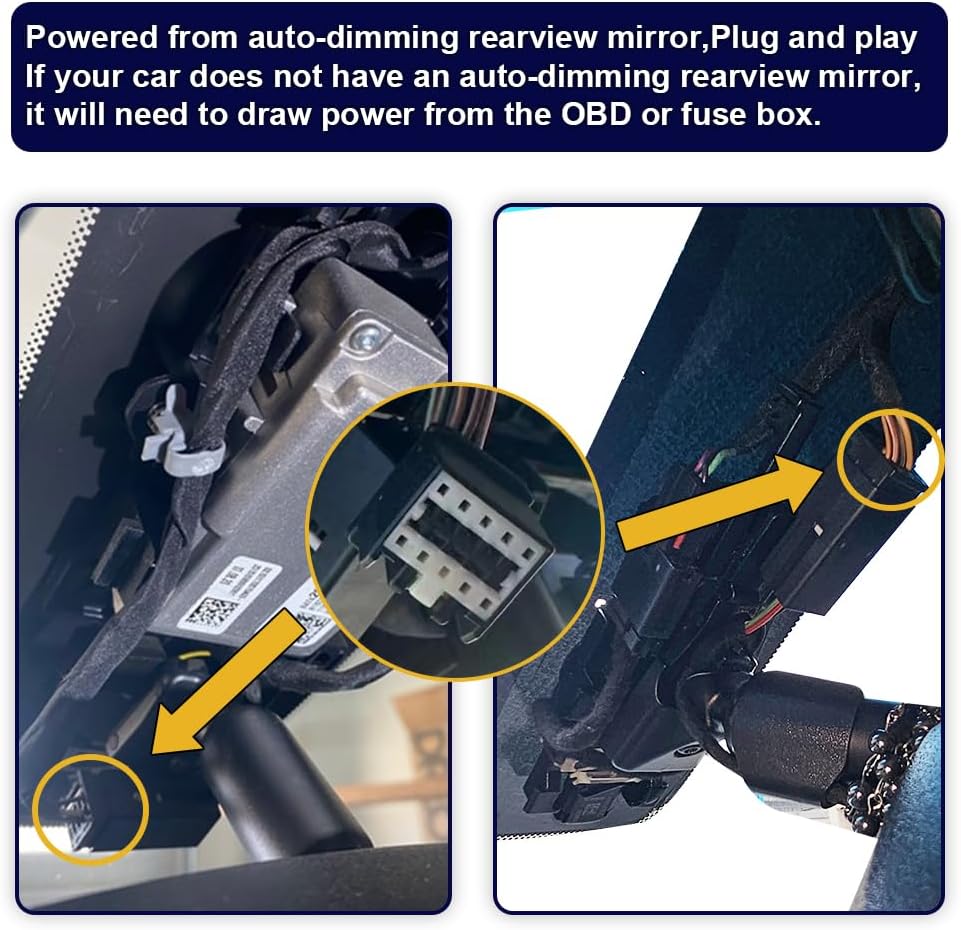 Powered from auto-dimming rearview mirror,Plug and play
If your car does not have an auto-dimming rearview mirror, it will need to draw power from the OBD or fuse box.