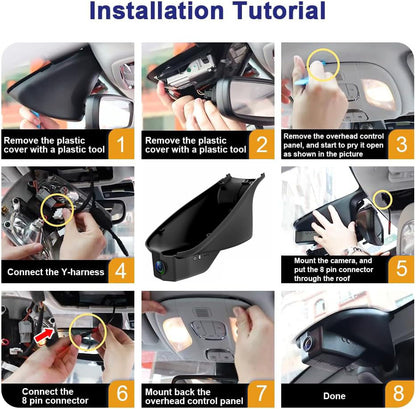 Installation Tutorial

Remove the plastic cover with a plastic tool
1

Remove the plastic cover with a plastic tool
2

Remove the overhead control panel, and start to pry it open as shown in the picture
3

Connect the Y-harness
4

Mount the camera, and put the 8 pin connector through the roof
5

Connect the 8 pin connector
6

Mount back the overhead control panel
7

Done
8