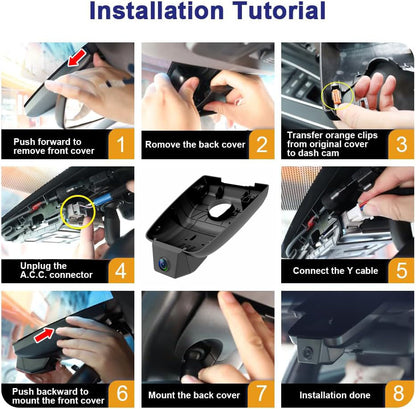 Installation Tutorial

Push forward to remove front cover 1

Romove the back cover 2

Transfer orange clips from original cover to dash cam 3

Unplug the A.C.C. connector 4

Connect the Y cable 5

Push backward to mount the front cover 6

Mount the back cover 7

Installation done 8