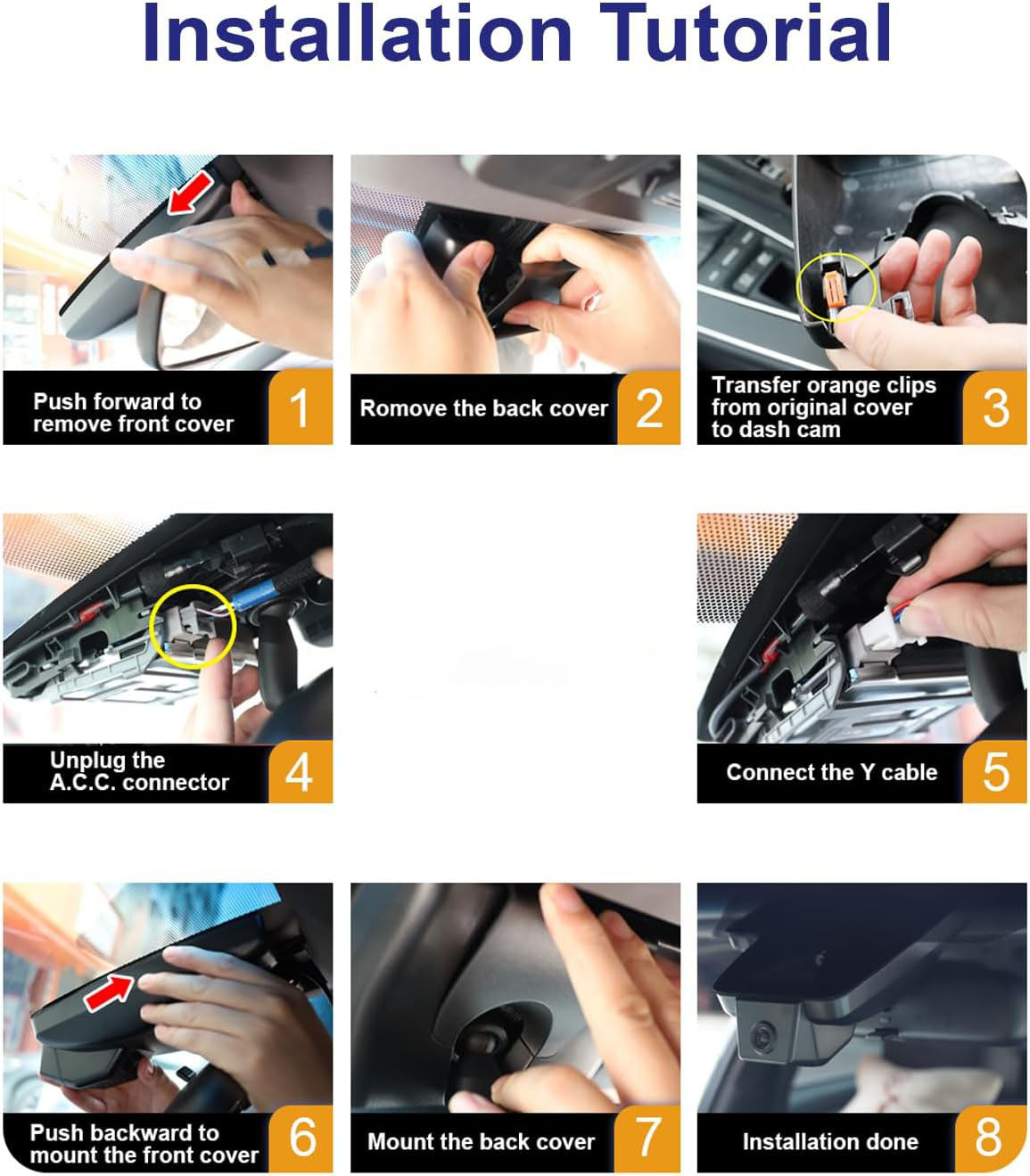 Installation Tutorial

Push forward to remove front cover 1

Romove the back cover 2

Transfer orange clips from original cover to dash cam 3

Unplug the A.C.C. connector 4

Connect the Y cable 5

Push backward to mount the front cover 6

Mount the back cover 7

Installation done 8