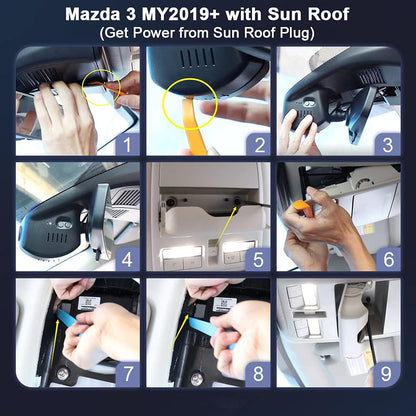 Mazda 3 MY2019+ with Sun Roof
(Get Power from Sun Roof Plug)

1

2

3

4

5

6

7

8

9