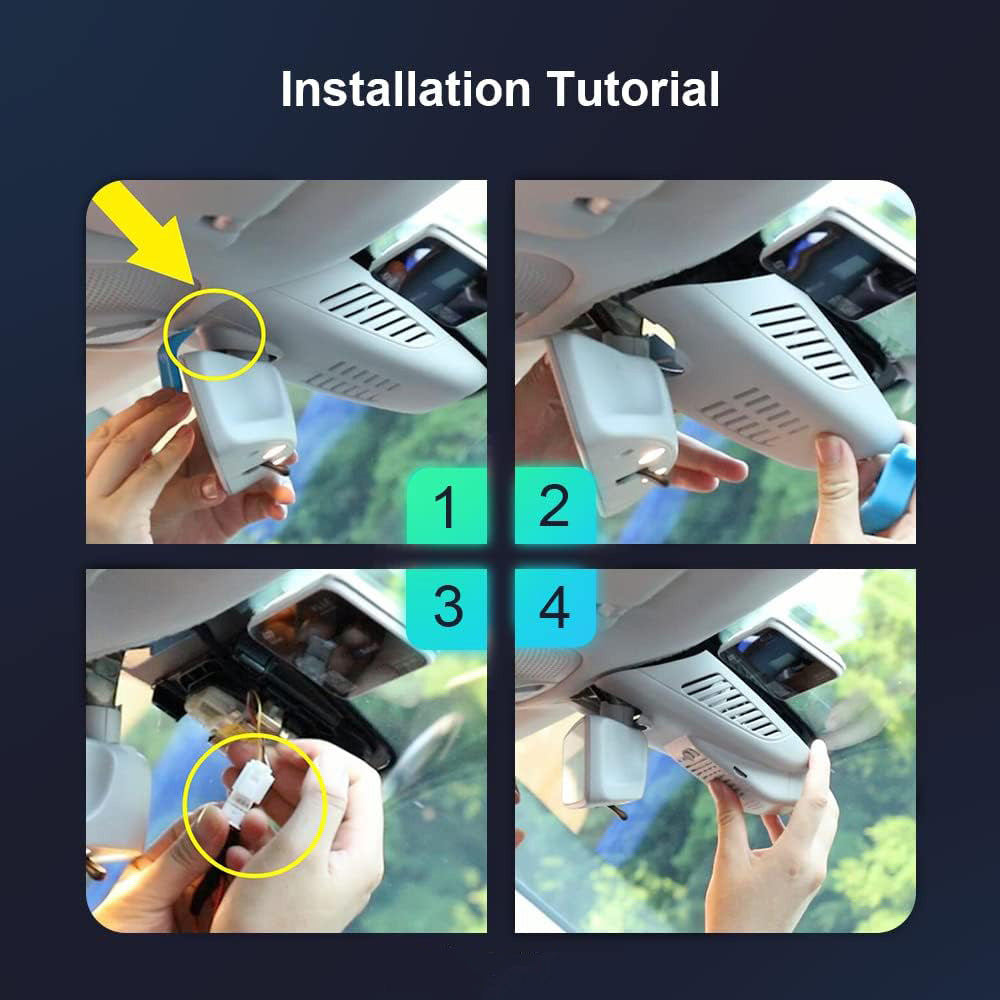 Installation Tutorial

1

2

3

4