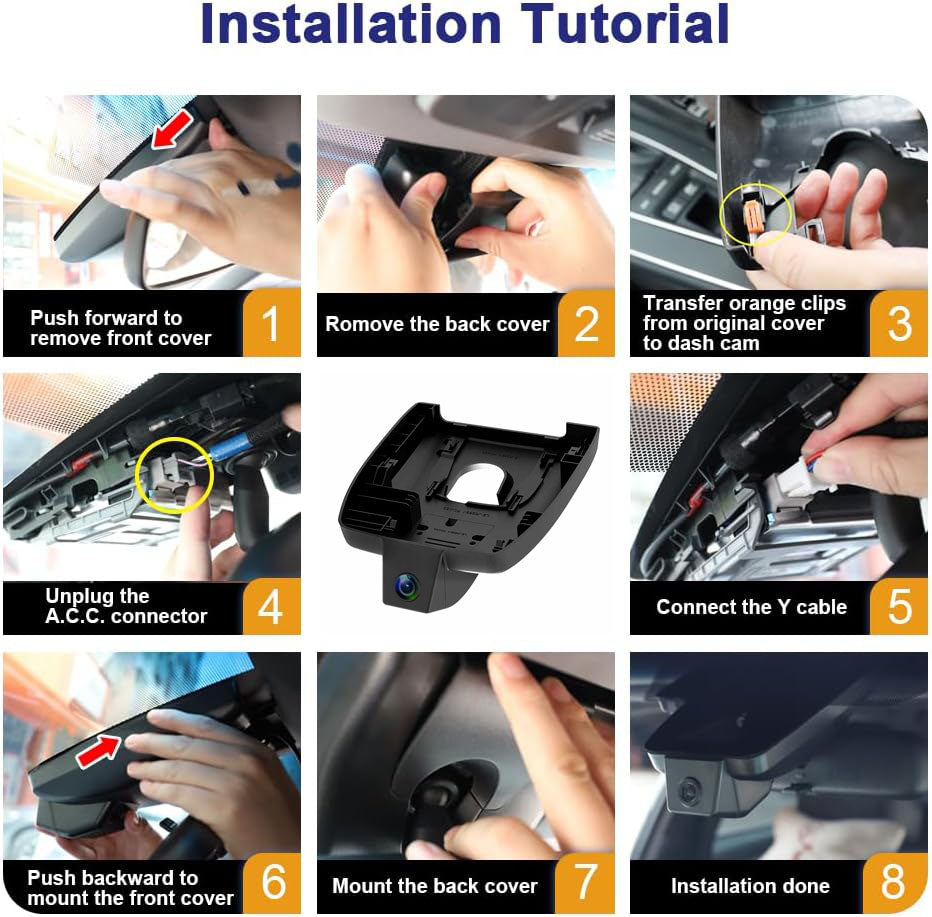 Installation Tutorial

Push forward to remove front cover
1

Romove the back cover
2

Transfer orange clips from original cover to dash cam
3

Unplug the A.C.C. connector
4

Connect the Y cable
5

Push backward to mount the front cover
6

Mount the back cover
7

Installation done
8