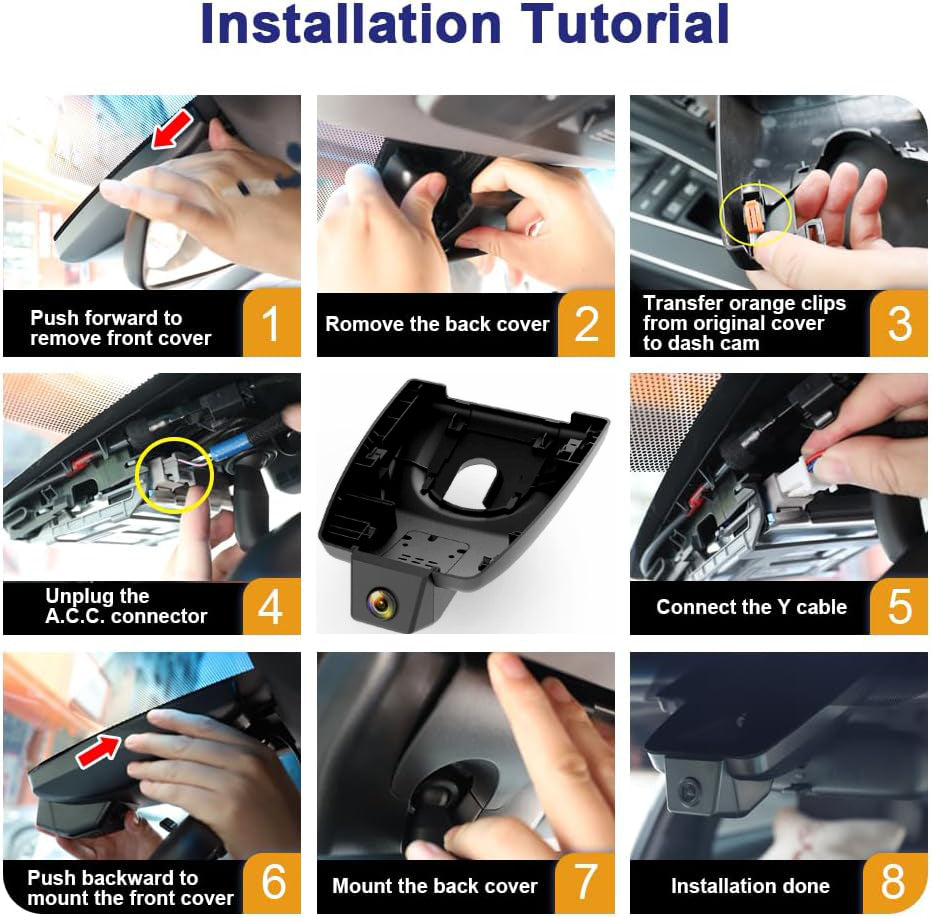 Installation Tutorial

Push forward to remove front cover 1

Romove the back cover 2

Transfer orange clips from original cover to dash cam 3

Unplug the A.C.C. connector 4

Connect the Y cable 5

Push backward to mount the front cover 6

Mount the back cover 7

Installation done 8