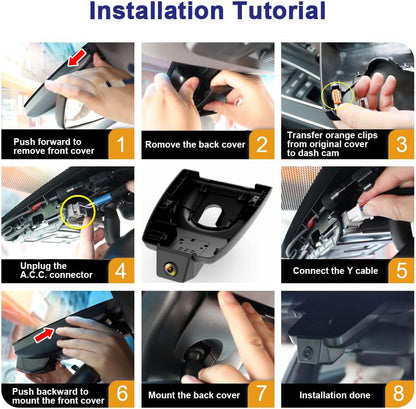 Installation Tutorial

Push forward to remove front cover 1

Romove the back cover 2

Transfer orange clips from original cover to dash cam 3

Unplug the A.C.C. connector 4

Connect the Y cable 5

Push backward to mount the front cover 6

Mount the back cover 7

Installation done 8