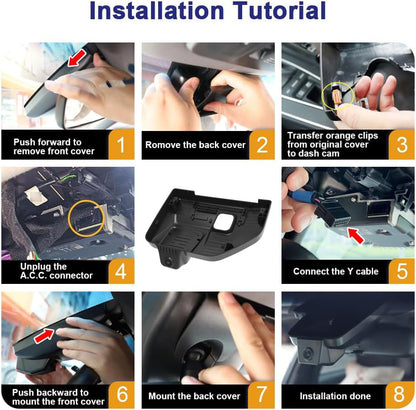 Installation Tutorial

Push forward to remove front cover 1

Romove the back cover 2

Transfer orange clips from original cover to dash cam 3

Unplug the A.C.C. connector 4

Connect the Y cable 5

Push backward to mount the front cover 6

Mount the back cover 7

Installation done 8