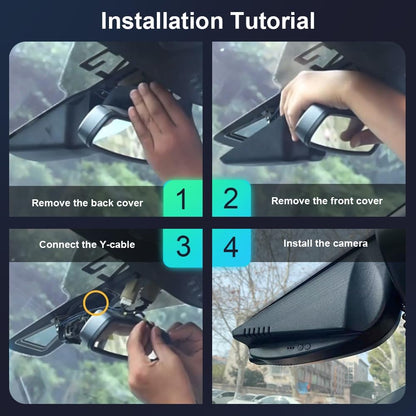 Installation Tutorial

Remove the back cover

1

2

Remove the front cover

Connect the Y-cable

3

4

Install the camera