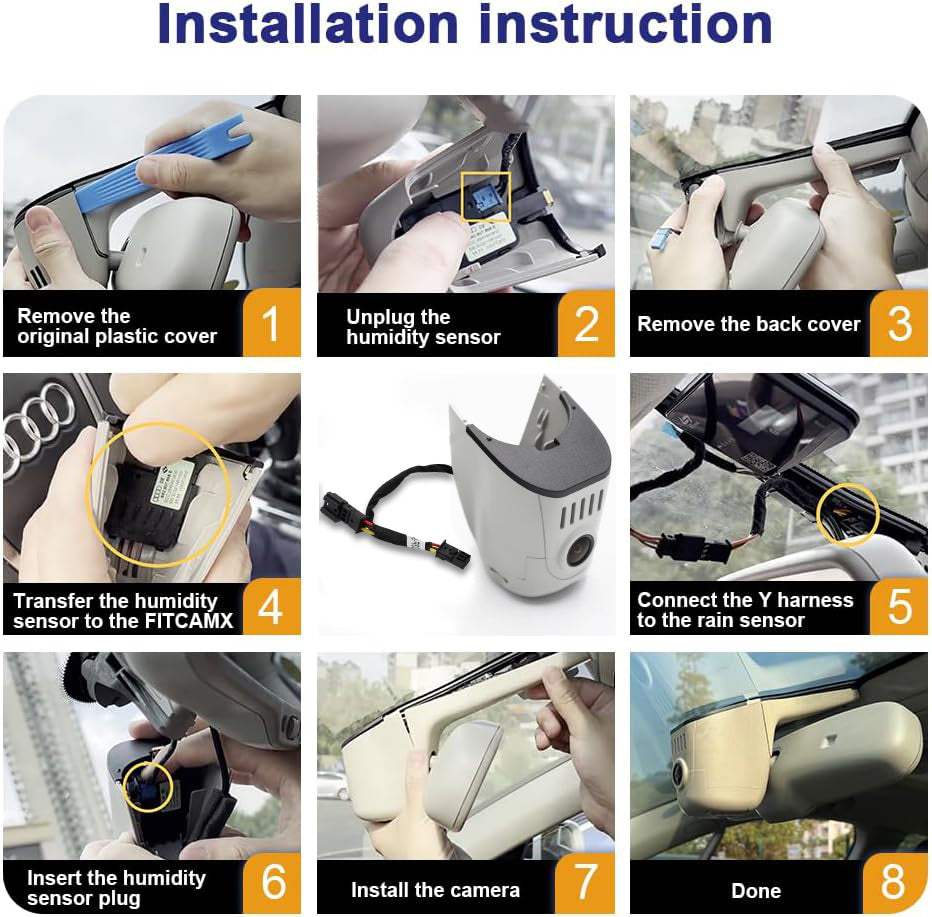 Installation instruction

Remove the original plastic cover 1

Unplug the humidity sensor 2

Remove the back cover 3

Transfer the humidity sensor to the FITCAMX 4

Connect the Y harness to the rain sensor 5

Insert the humidity sensor plug 6

Install the camera 7

Done 8