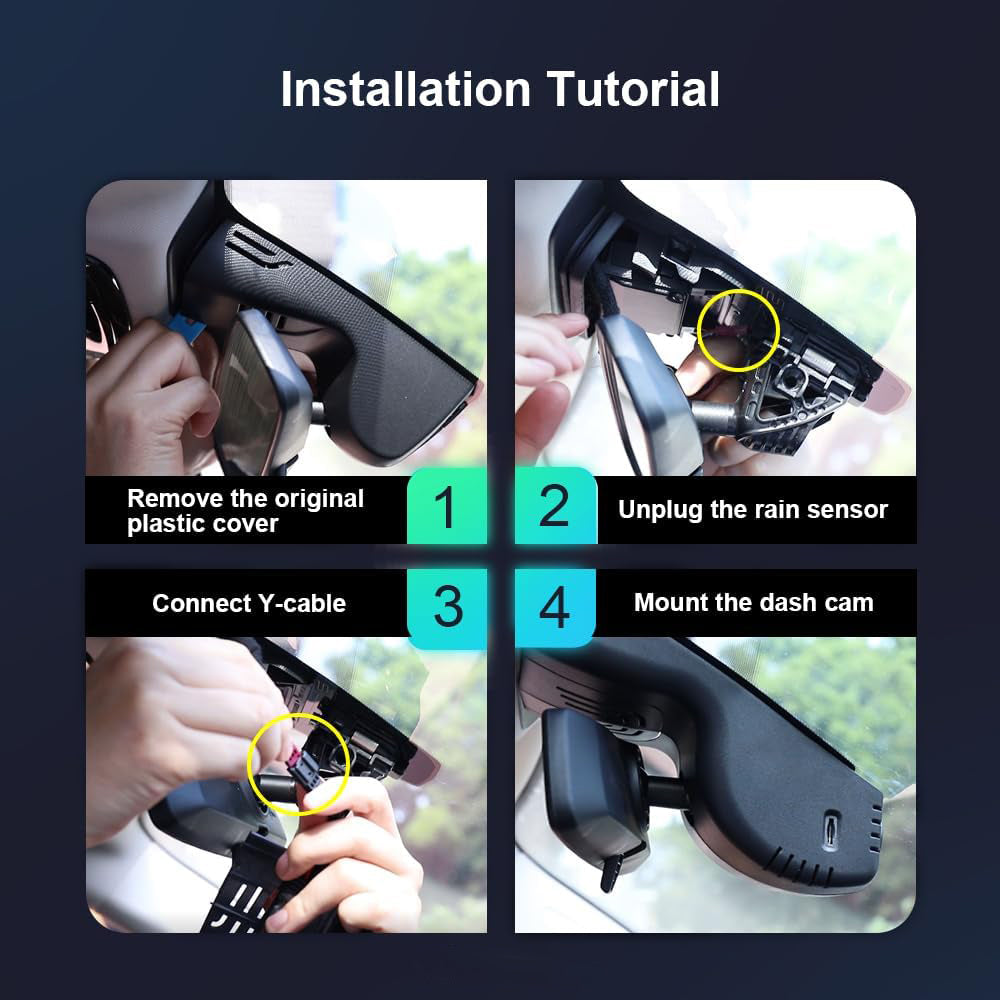 Installation Tutorial

Remove the original plastic cover

1

2

Unplug the rain sensor

Connect Y-cable

3

4

Mount the dash cam