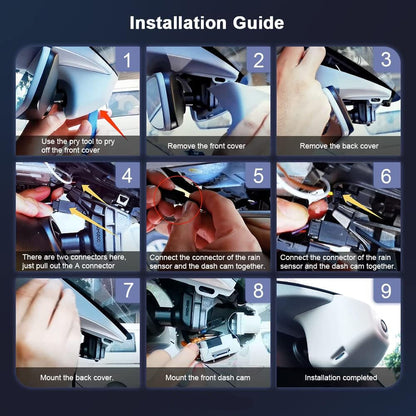 Installation Guide

1
Use the pry tool to pry off the front cover

2
Remove the front cover

3
Remove the back cover

4
There are two connectors here, just pull out the A connector

5
Connect the connector of the rain sensor and the dash cam together.

6
Connect the connector of the rain sensor and the dash cam together.

7
Mount the back cover.

8
Mount the front dash cam

9
Installation completed