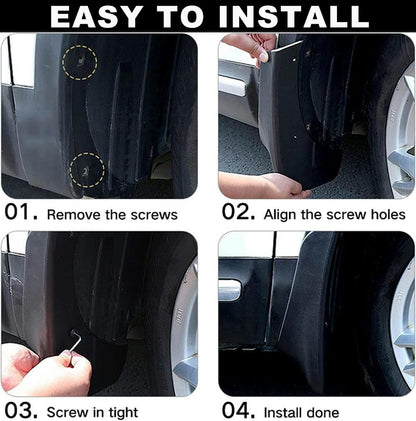 EASY TO INSTALL

01. Remove the screws

02. Align the screw holes

03. Screw in tight

04. Install done