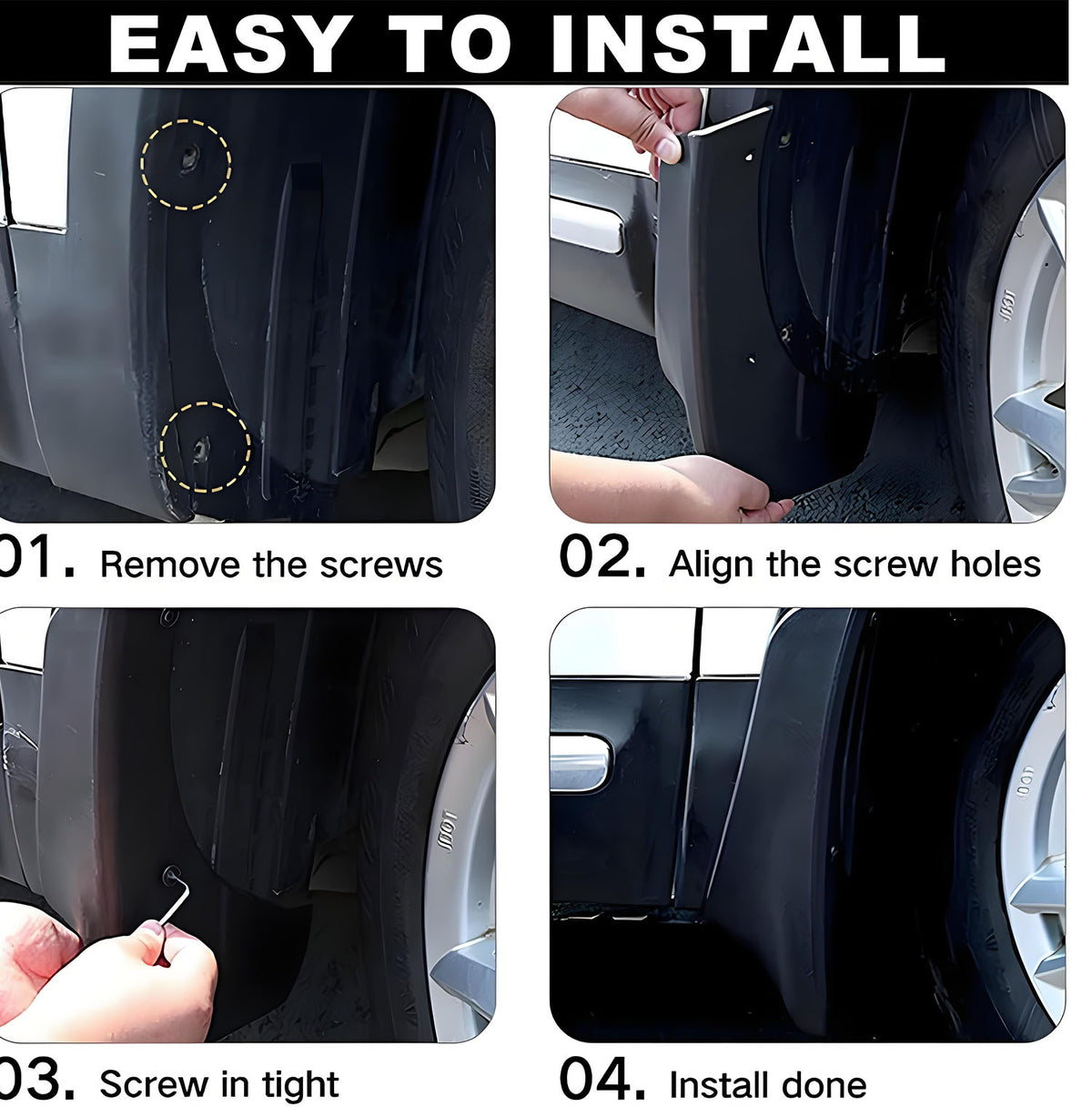 EASY TO INSTALL

01. Remove the screws

02. Align the screw holes

03. Screw in tight

04. Install done