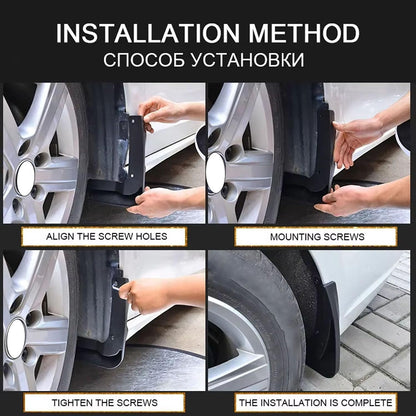 INSTALLATION METHOD
СПОСОБ УСТАНОВКИ

ALIGN THE SCREW HOLES

MOUNTING SCREWS

TIGHTEN THE SCREWS

THE INSTALLATION IS COMPLETE