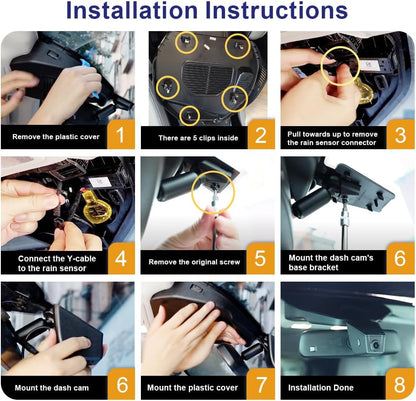 Installation Instructions

Remove the plastic cover 1

There are 5 clips inside 2

Pull towards up to remove the rain sensor connector 3

Connect the Y-cable to the rain sensor 4

Remove the original screw 5

Mount the dash cam's base bracket 6

Mount the dash cam 6

Mount the plastic cover 7

Installation Done 8