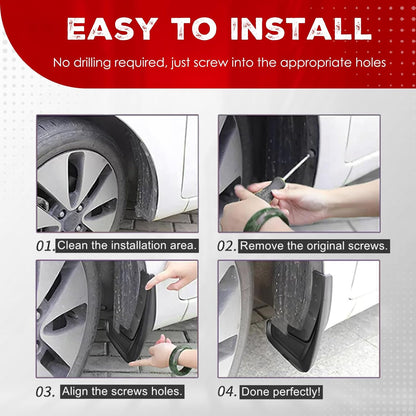 EASY TO INSTALL

No drilling required, just screw into the appropriate holes

01. Clean the installation area.

02. Remove the original screws.

03. Align the screws holes.

04. Done perfectly!