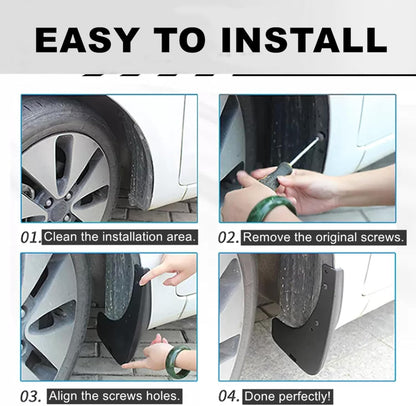 EASY TO INSTALL

01. Clean the installation area.

02. Remove the original screws.

03. Align the screws holes.

04. Done perfectly!