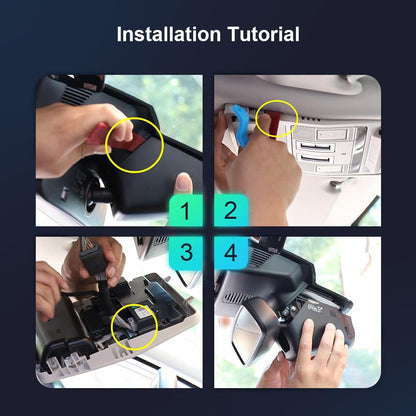 Installation Tutorial

1

2

3

4